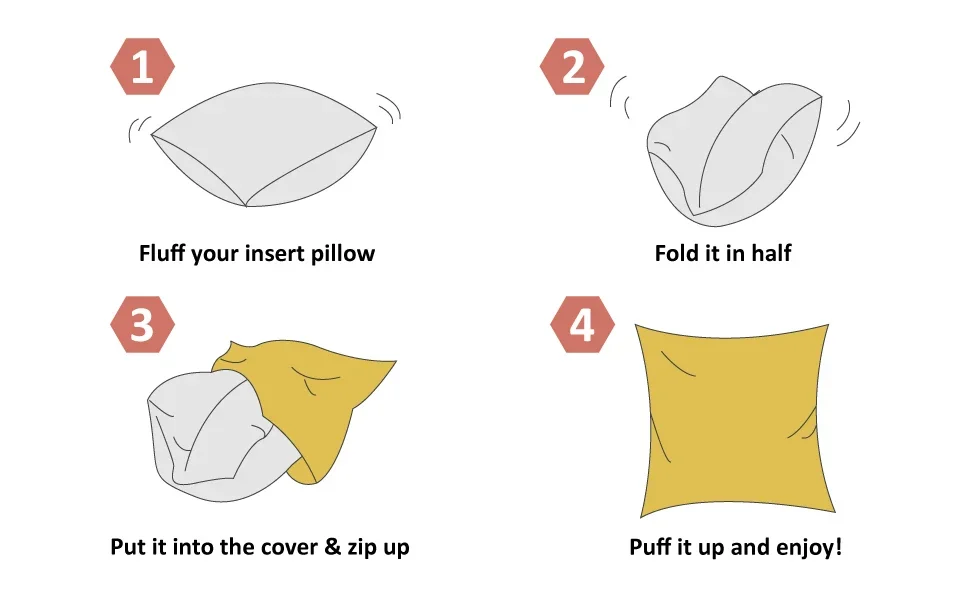 1
Fluff your insert pillow

2
Fold it in half

3
Put it into the cover & zip up

4
Puff it up and enjoy!